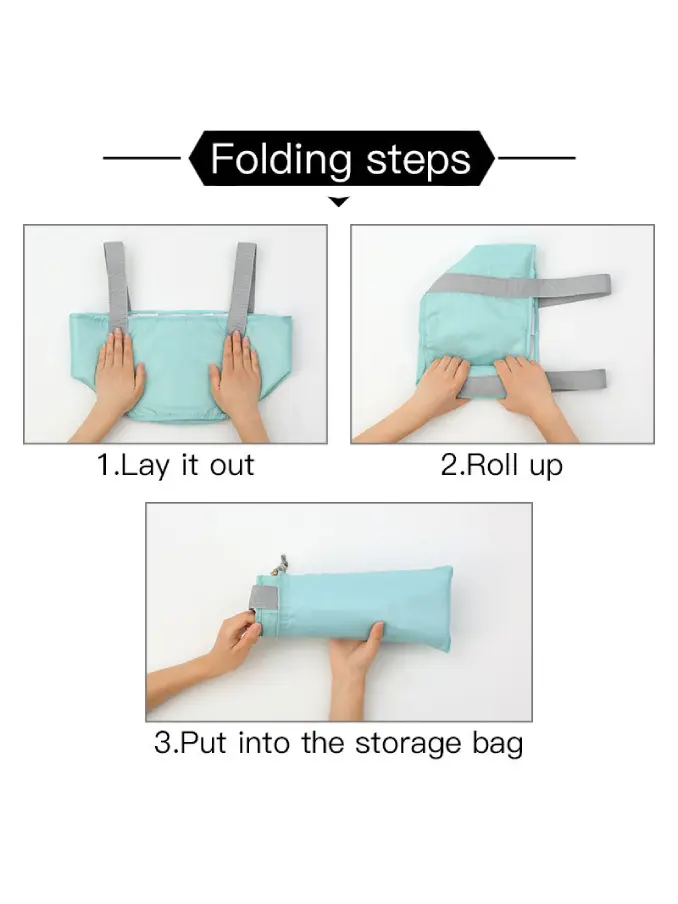 Folding steps

1.Lay it out

2.Roll up

3.Put into the storage bag